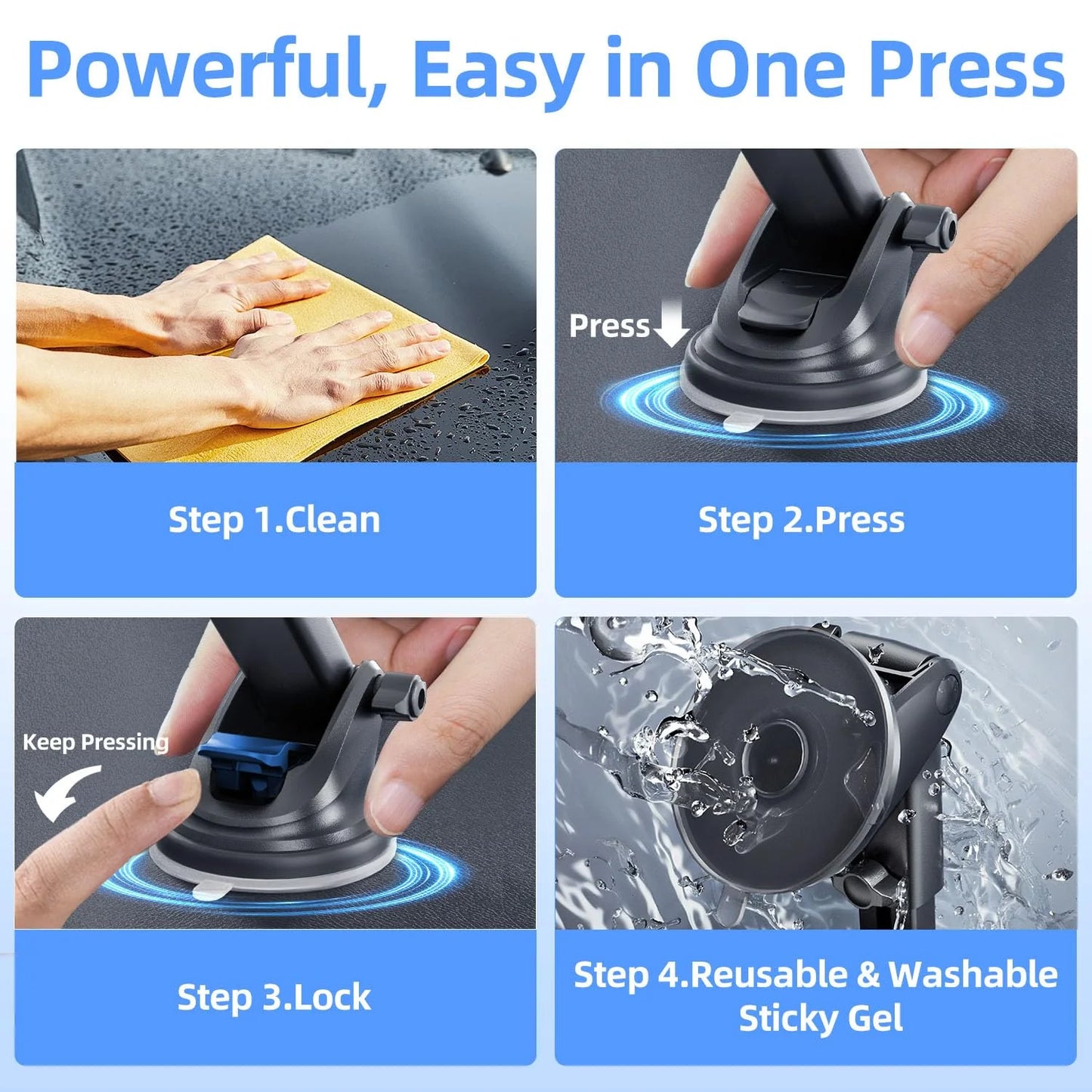 Powerful, Easy in One Press

Step 1.Clean

Press

Step 2.Press

Keep Pressing

Step 3.Lock

Step 4.Reusable & Washable Sticky Gel